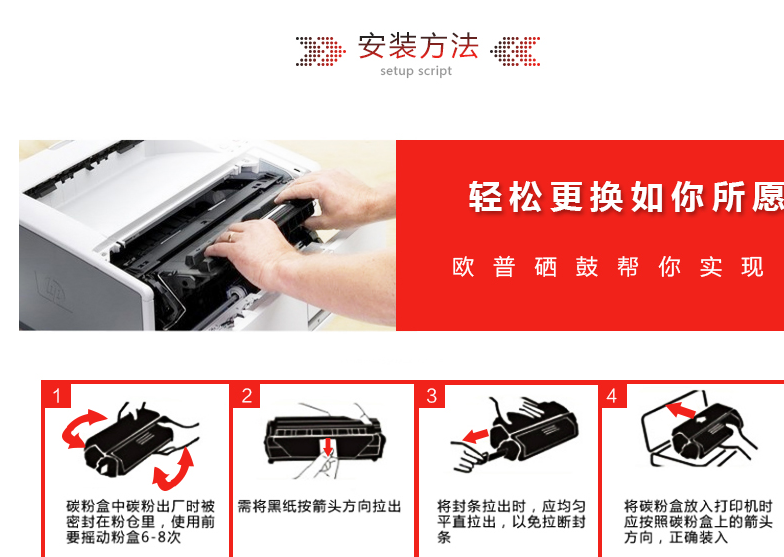 安装方法
setup script

轻松更换如你所愿

欧普硒鼓帮你实现

1
碳粉盒中碳粉出厂时被密封在粉仓里，使用前要摇动粉盒6-8次

2
需将黑纸按箭头方向拉出

3
将封条拉出时，应均匀平直拉出，以免拉断封条

4
将碳粉盒放入打印机时应按照碳粉盒上的箭头方向，正确装入